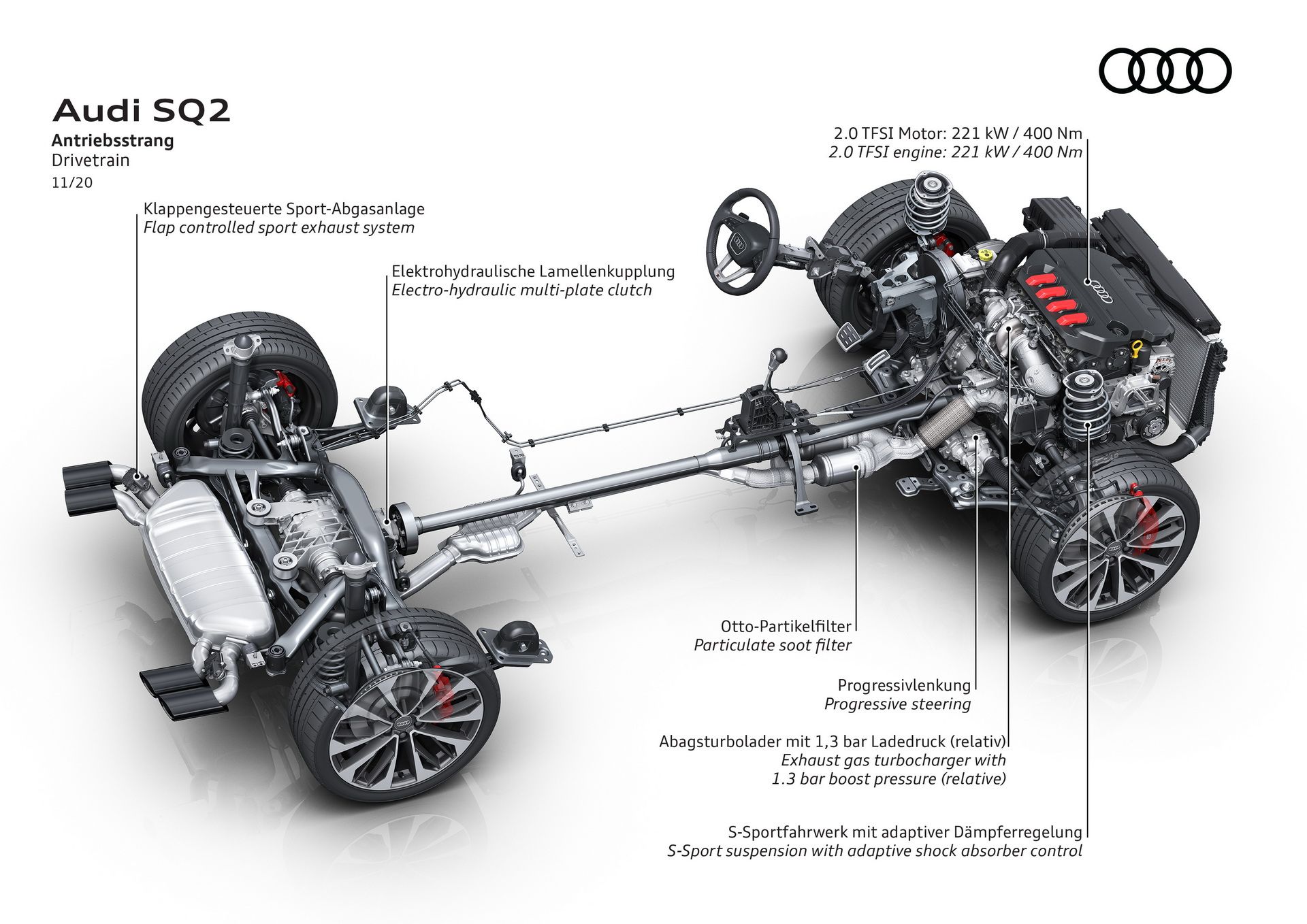 Audi SQ2
Antriebsstrang
Drivetrain
11/20

Klappengesteuerte Sport-Abgasanlage
Flap controlled sport exhaust system

Elektrohydraulische Lamellenkupplung
Electro-hydraulic multi-plate clutch

2.0 TFSI Motor: 221 kW / 400 Nm
2.0 TFSI engine: 221 kW / 400 Nm

Otto-Partikelfilter
Particulate soot filter

Progressivlenkung
Progressive steering

Abagsturbolader mit 1,3 bar Ladedruck (relativ)
Exhaust gas turbocharger with 1.3 bar boost pressure (relative)

S-Sportfahrwerk mit adaptiver Dämpferregelung
S-Sport suspension with adaptive shock absorber control